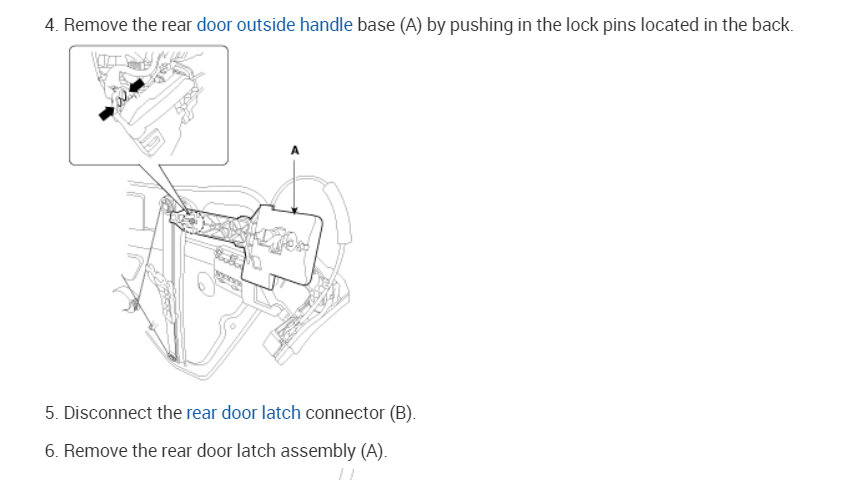 4. Remove the rear door outside handle base (A) by pushing in the lock pins located in the back.

A

5. Disconnect the rear door latch connector (B).

6. Remove the rear door latch assembly (A).