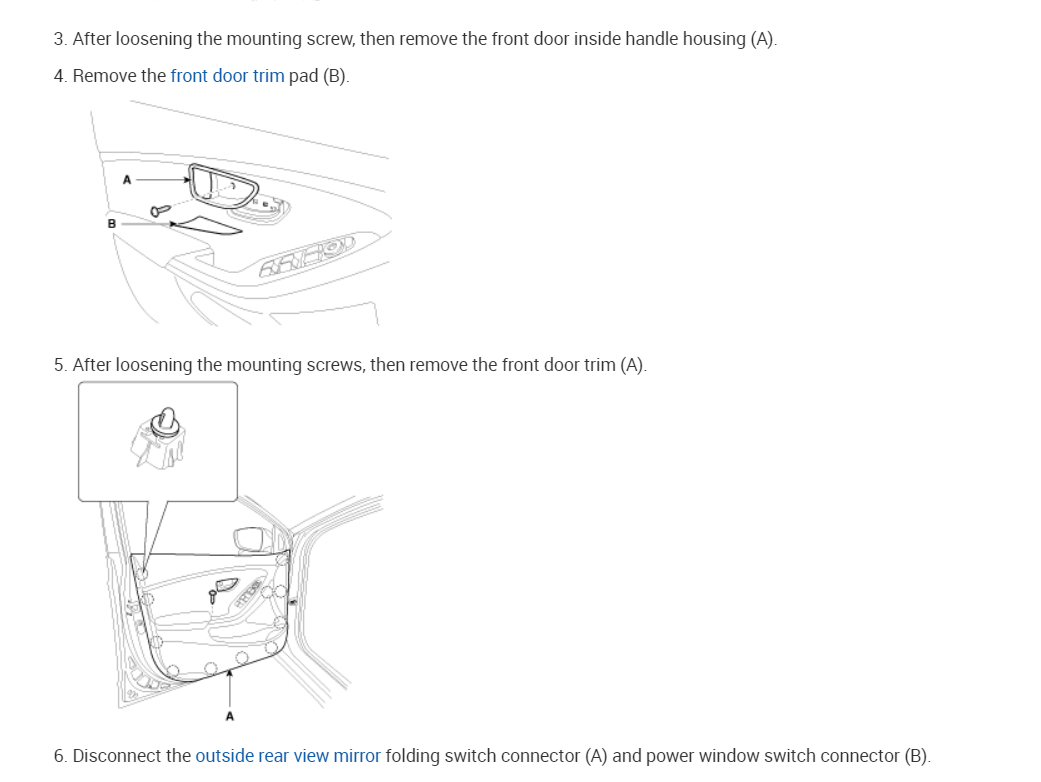 3. After loosening the mounting screw, then remove the front door inside handle housing (A).

4. Remove the front door trim pad (B).

A

B

5. After loosening the mounting screws, then remove the front door trim (A).

A

6. Disconnect the outside rear view mirror folding switch connector (A) and power window switch connector (B).