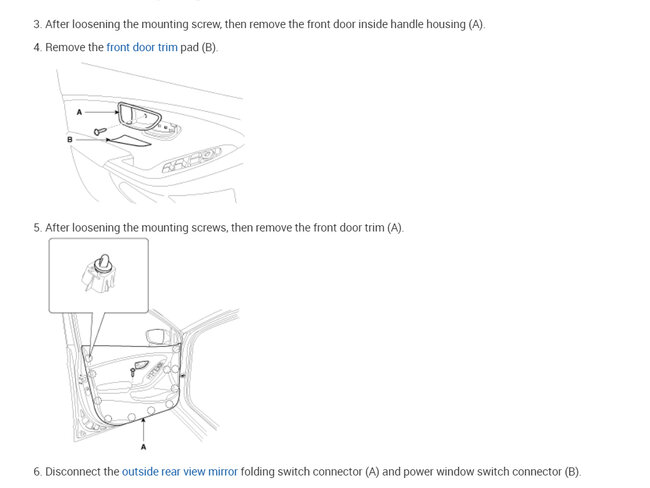 3. After loosening the mounting screw, then remove the front door inside handle housing (A).

4. Remove the front door trim pad (B).

A

B

5. After loosening the mounting screws, then remove the front door trim (A).

A

6. Disconnect the outside rear view mirror folding switch connector (A) and power window switch connector (B).