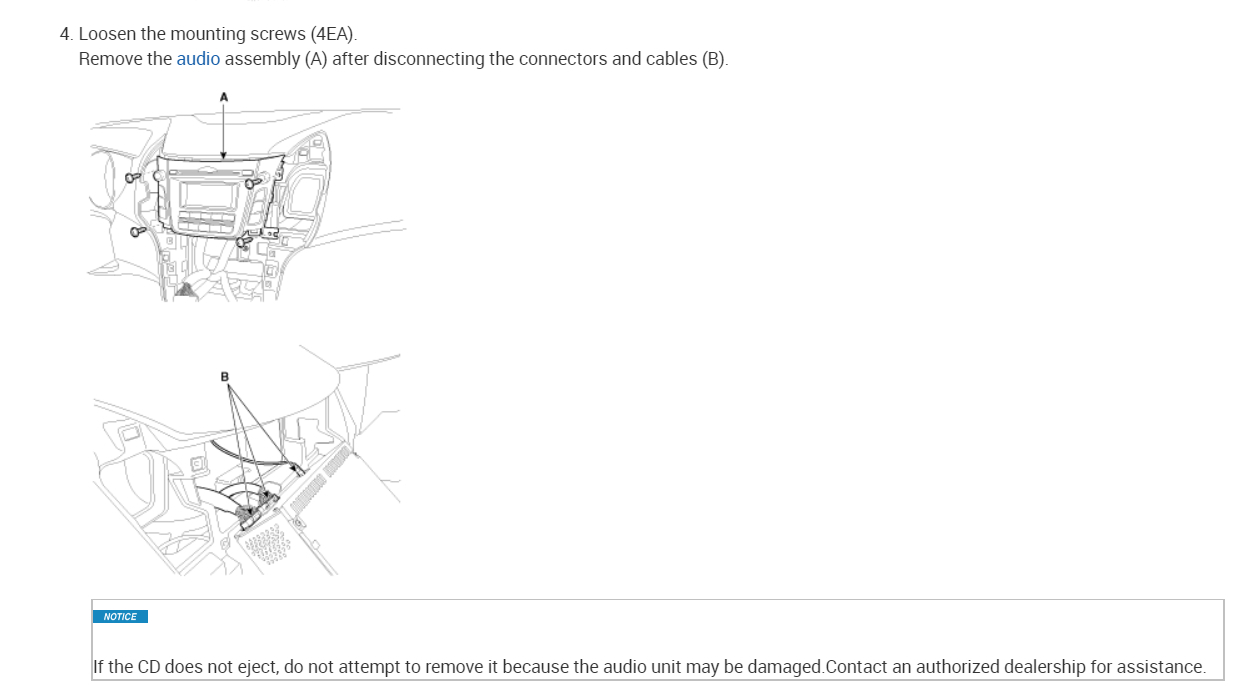 4. Loosen the mounting screws (4EA).
Remove the audio assembly (A) after disconnecting the connectors and cables (B).

A

B

NOTICE

If the CD does not eject, do not attempt to remove it because the audio unit may be damaged.Contact an authorized dealership for assistance.