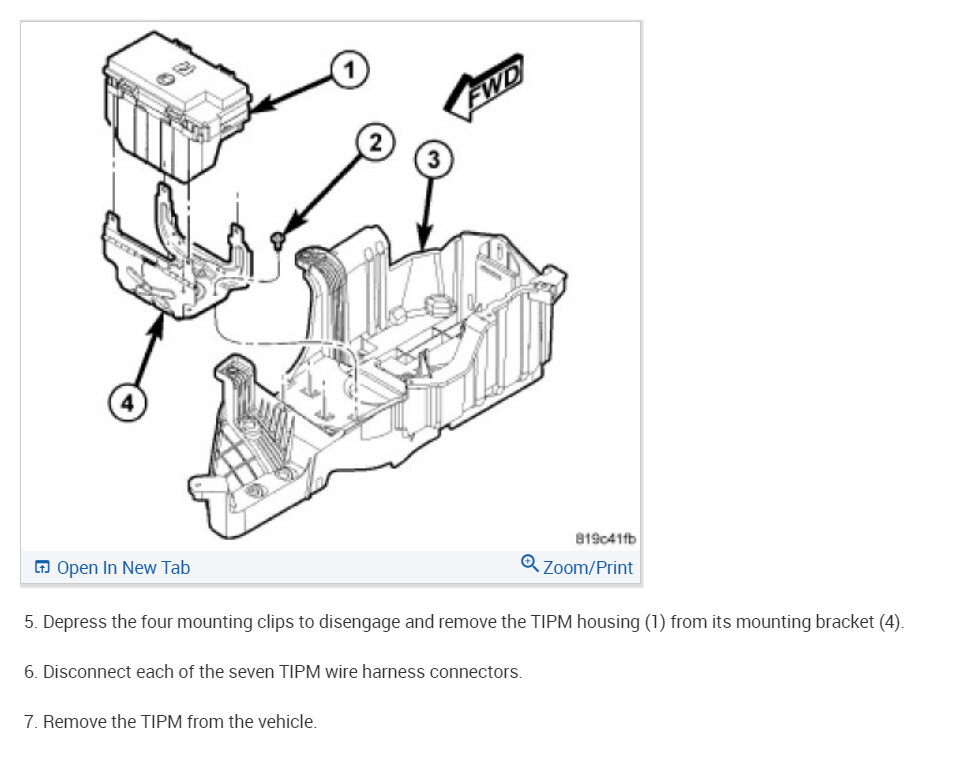 1
FWD
2
3
4
819c41fb

Open In New Tab
Zoom/Print

5. Depress the four mounting clips to disengage and remove the TIPM housing (1) from its mounting bracket (4).

6. Disconnect each of the seven TIPM wire harness connectors.

7. Remove the TIPM from the vehicle.