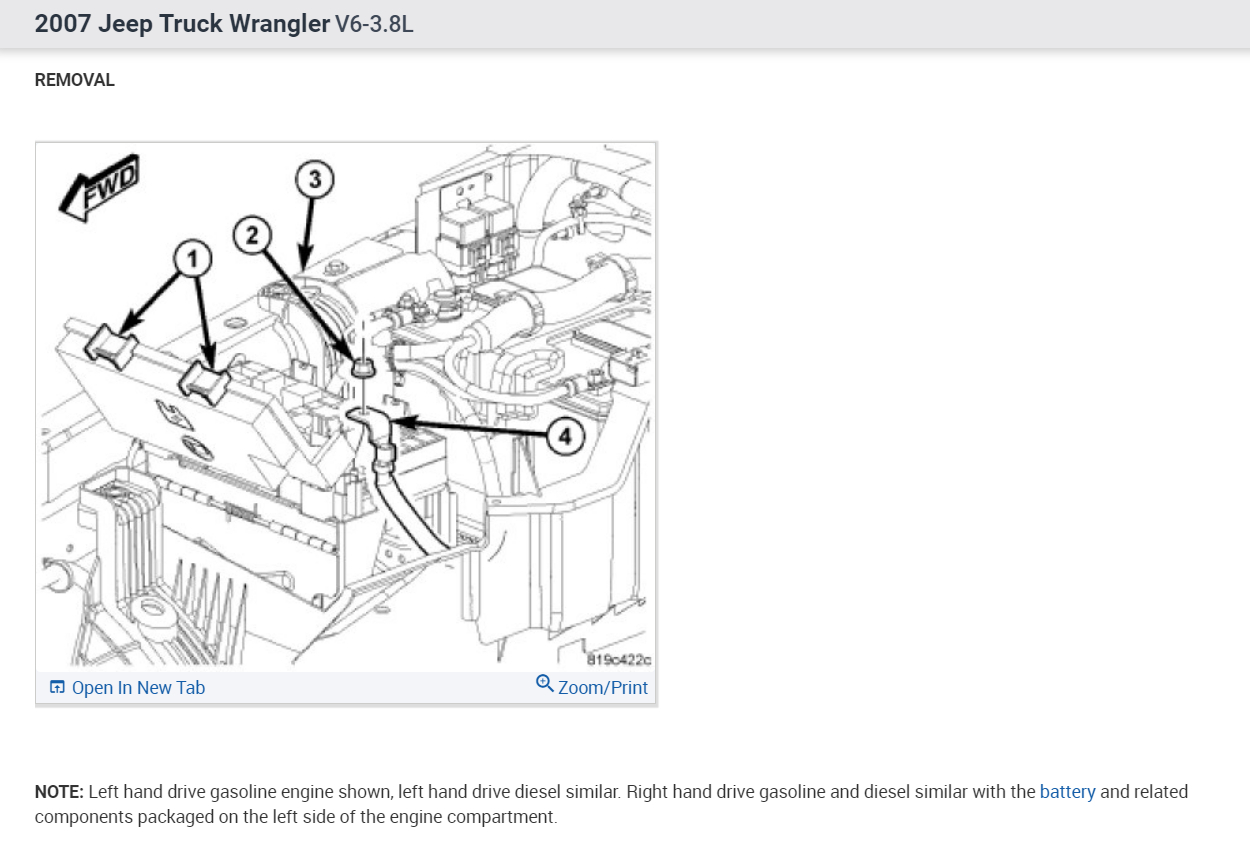 2007 Jeep Truck Wrangler V6-3.8L

REMOVAL

FWD

1

2

3

4

819c422c

Open In New Tab

Zoom/Print

NOTE: Left hand drive gasoline engine shown, left hand drive diesel similar. Right hand drive gasoline and diesel similar with the battery and related components packaged on the left side of the engine compartment.