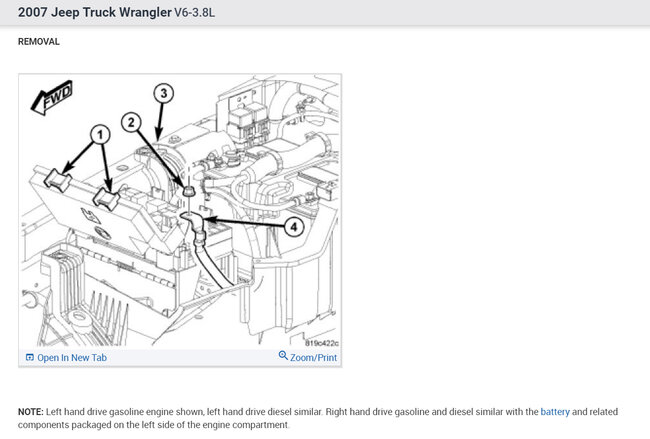 2007 Jeep Truck Wrangler V6-3.8L

REMOVAL

FWD
1
2
3
4
819c422c

Open In New Tab
Zoom/Print

NOTE: Left hand drive gasoline engine shown, left hand drive diesel similar. Right hand drive gasoline and diesel similar with the battery and related components packaged on the left side of the engine compartment.