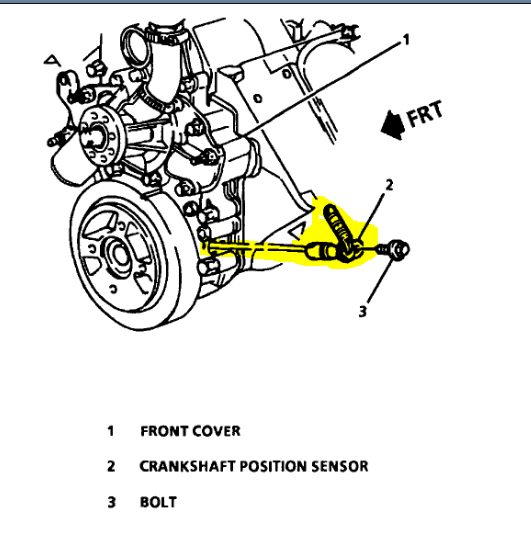 1

FRT

2

3

1 FRONT COVER

2 CRANKSHAFT POSITION SENSOR

3 BOLT