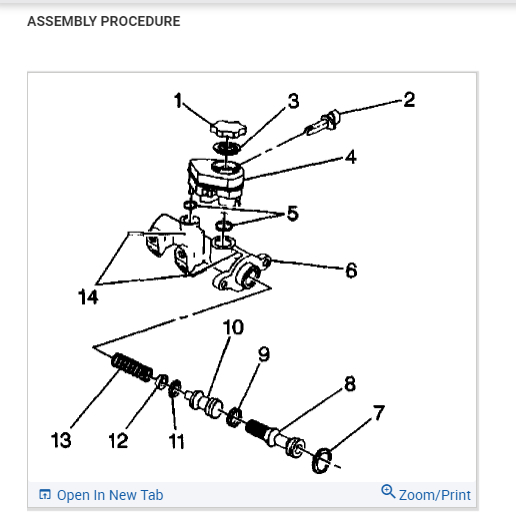 ASSEMBLY PROCEDURE

1
3
2
4
5
6
14
10
9
8
7
13
12
11

Open In New Tab
Zoom/Print