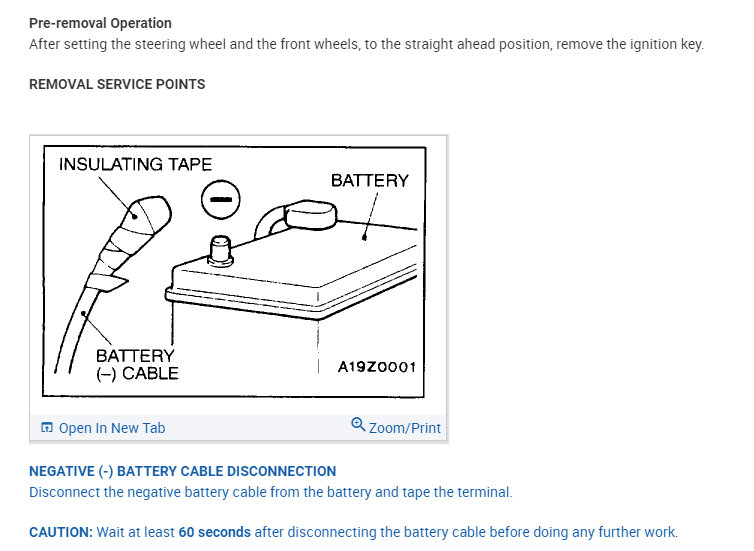 Pre-removal Operation
After setting the steering wheel and the front wheels, to the straight ahead position, remove the ignition key.

REMOVAL SERVICE POINTS

INSULATING TAPE
BATTERY
BATTERY
(–) CABLE
A19Z0001

Open In New Tab
Zoom/Print

NEGATIVE (-) BATTERY CABLE DISCONNECTION
Disconnect the negative battery cable from the battery and tape the terminal.

CAUTION: Wait at least 60 seconds after disconnecting the battery cable before doing any further work.