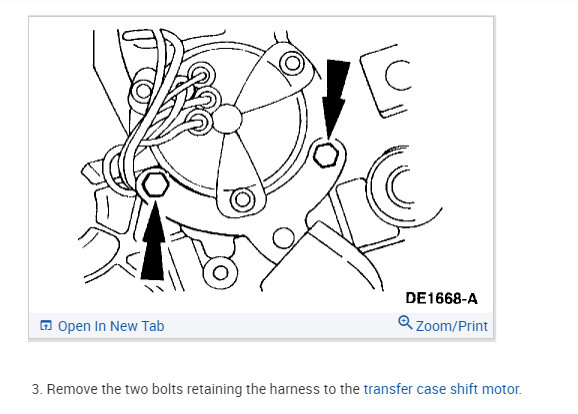 DE1668-A

Open In New Tab

Zoom/Print

3. Remove the two bolts retaining the harness to the transfer case shift motor.