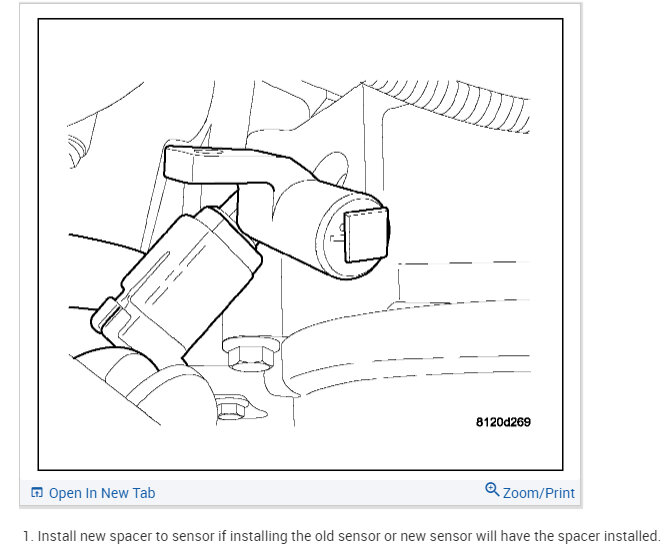 8120d269

Open In New Tab

Zoom/Print

1. Install new spacer to sensor if installing the old sensor or new sensor will have the spacer installed.