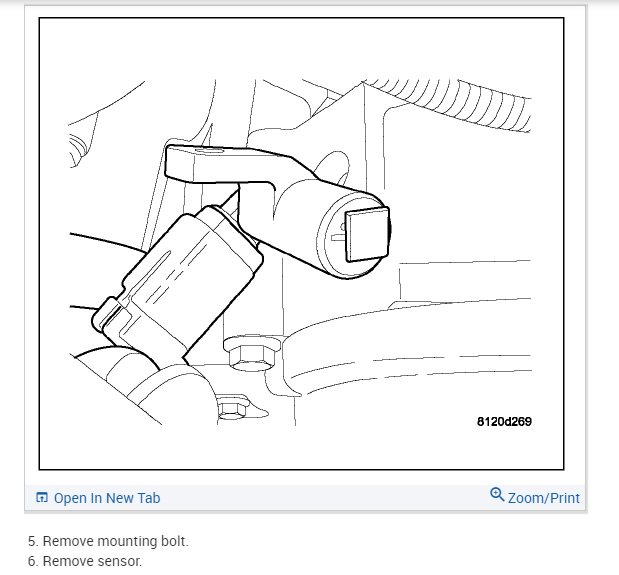 8120d269

Open In New Tab

Zoom/Print

5. Remove mounting bolt.
6. Remove sensor.