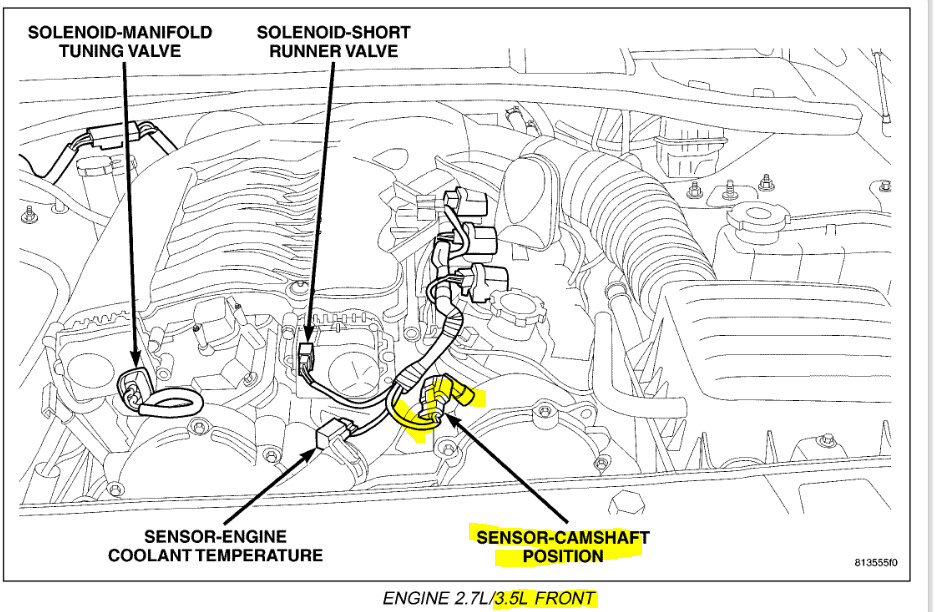 SOLENOID-MANIFOLD TUNING VALVE

SOLENOID-SHORT RUNNER VALVE

SENSOR-ENGINE COOLANT TEMPERATURE

SENSOR-CAMSHAFT POSITION

813555f0

ENGINE 2.7L/3.5L FRONT