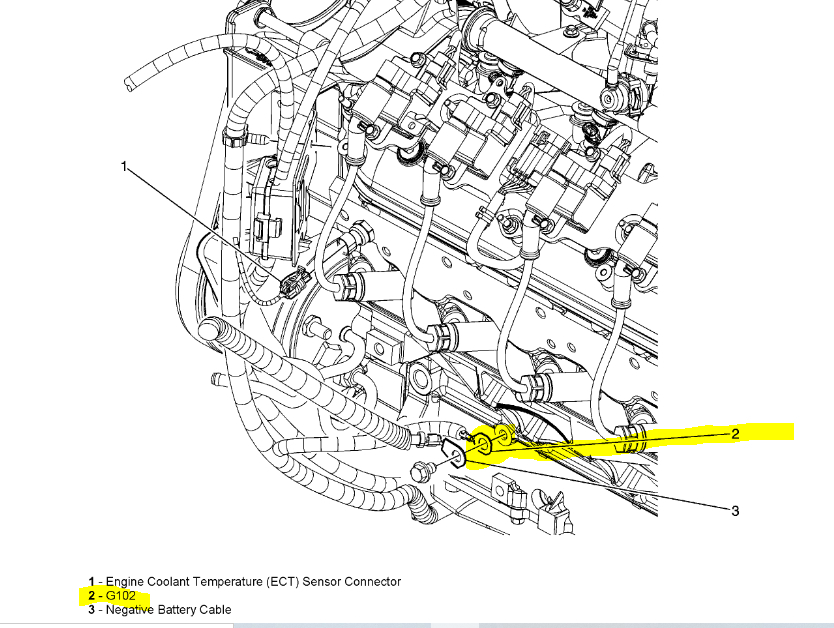 1

2

3

1 - Engine Coolant Temperature (ECT) Sensor Connector
2 - G102
3 - Negative Battery Cable