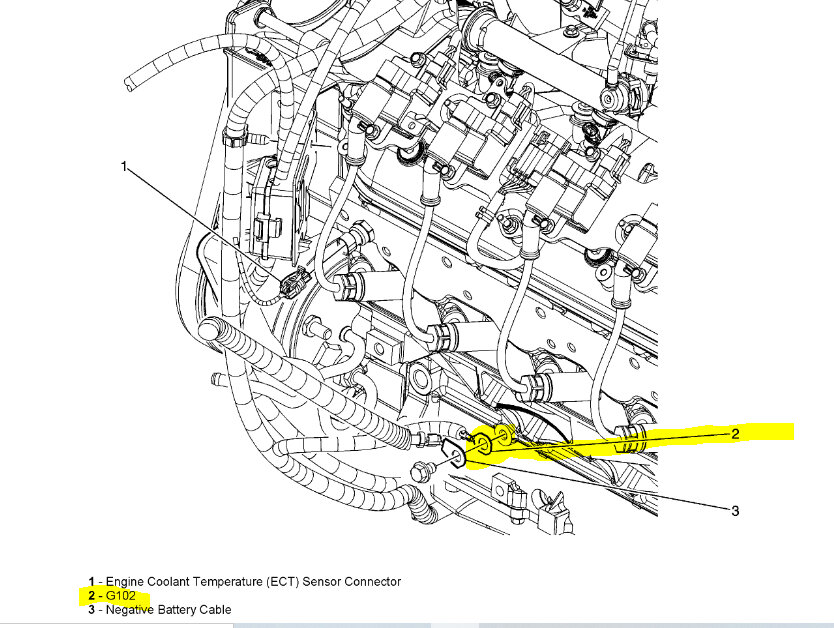 1

2

3

1 - Engine Coolant Temperature (ECT) Sensor Connector
2 - G102
3 - Negative Battery Cable