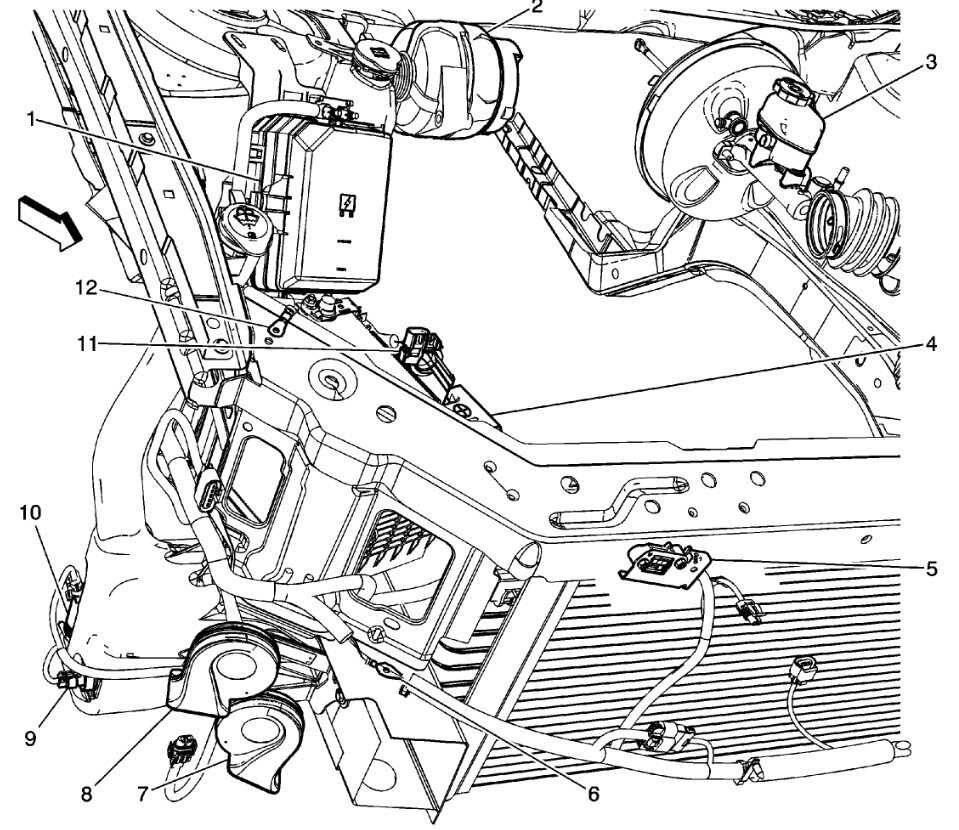 2
3
1
12
11
4
10
5
9
8
7
6