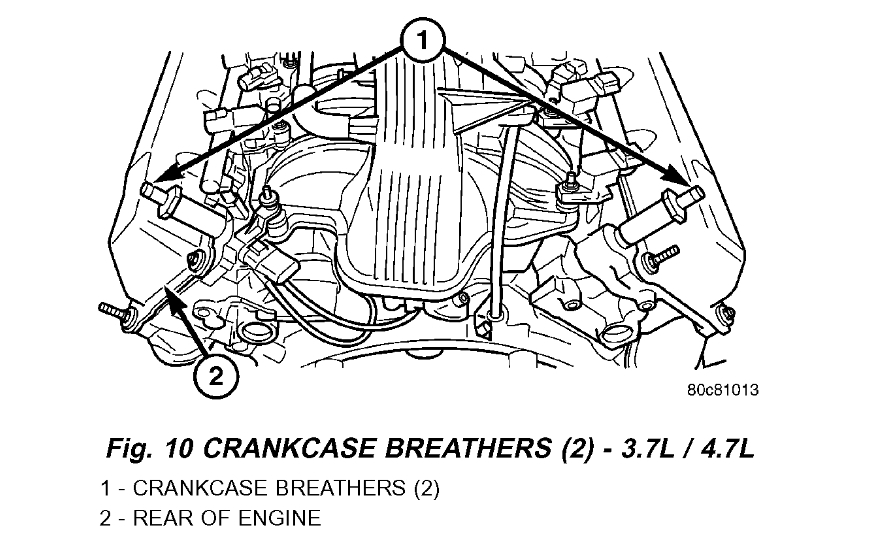 1

2

80c81013

Fig. 10 CRANKCASE BREATHERS (2) - 3.7L / 4.7L

1 - CRANKCASE BREATHERS (2)
2 - REAR OF ENGINE