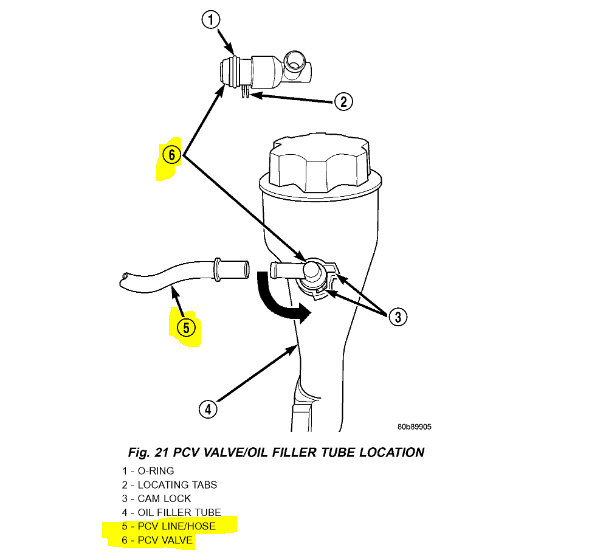 1

2

6

5

3

4

80b89905

Fig. 21 PCV VALVE/OIL FILLER TUBE LOCATION

1 - O-RING
2 - LOCATING TABS
3 - CAM LOCK
4 - OIL FILLER TUBE
5 - PCV LINE/HOSE
6 - PCV VALVE