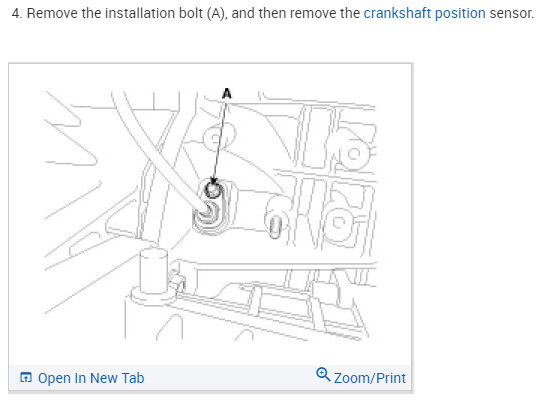 4. Remove the installation bolt (A), and then remove the crankshaft position sensor.

A

Open In New Tab

Zoom/Print