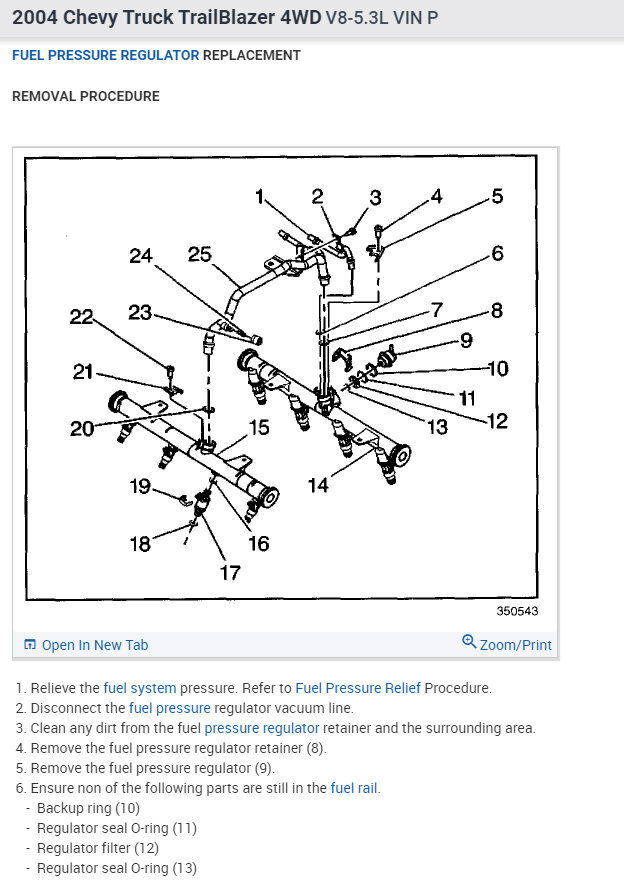 2004 Chevy Truck TrailBlazer 4WD V8-5.3L VIN P

FUEL PRESSURE REGULATOR REPLACEMENT

REMOVAL PROCEDURE

1 2 3 4 5 6 7 8 9 10 11 12 13 14 15 16 17 18 19 20 21 22 23 24 25

350543

Open In New Tab

Zoom/Print

1. Relieve the fuel system pressure. Refer to Fuel Pressure Relief Procedure.
2. Disconnect the fuel pressure regulator vacuum line.
3. Clean any dirt from the fuel pressure regulator retainer and the surrounding area.
4. Remove the fuel pressure regulator retainer (8).
5. Remove the fuel pressure regulator (9).
6. Ensure non of the following parts are still in the fuel rail.
- Backup ring (10)
- Regulator seal O-ring (11)
- Regulator filter (12)
- Regulator seal O-ring (13)