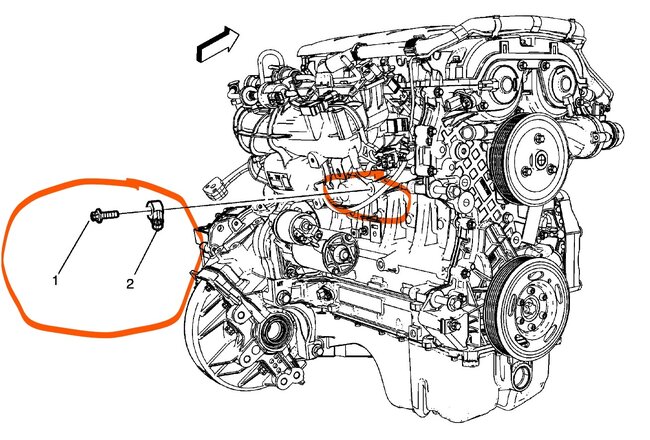 1
2