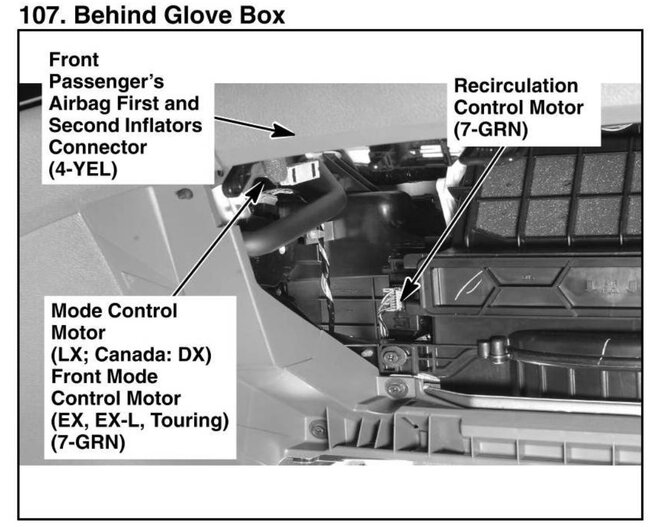 107. Behind Glove Box

Front Passenger's Airbag First and Second Inflators Connector (4-YEL)

Recirculation Control Motor (7-GRN)

Mode Control Motor (LX; Canada: DX)
Front Mode Control Motor (EX, EX-L, Touring) (7-GRN)