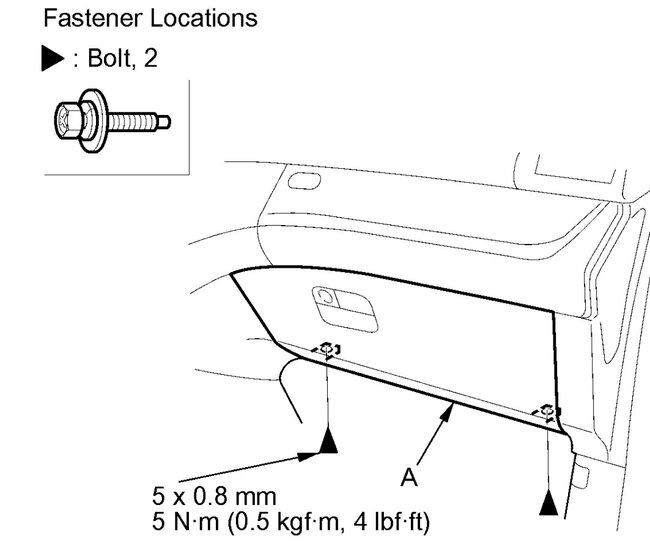 Fastener Locations

▶ : Bolt, 2

A

5 x 0.8 mm
5 N·m (0.5 kgf·m, 4 lbf·ft)