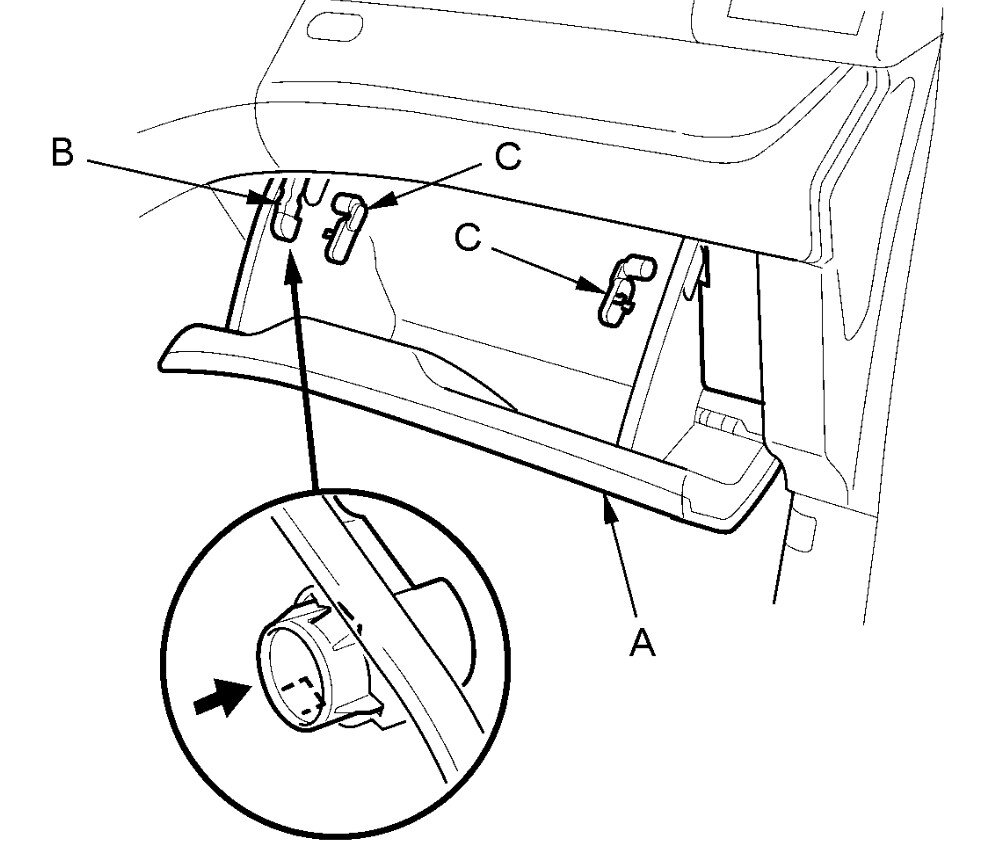 B
C
C
A