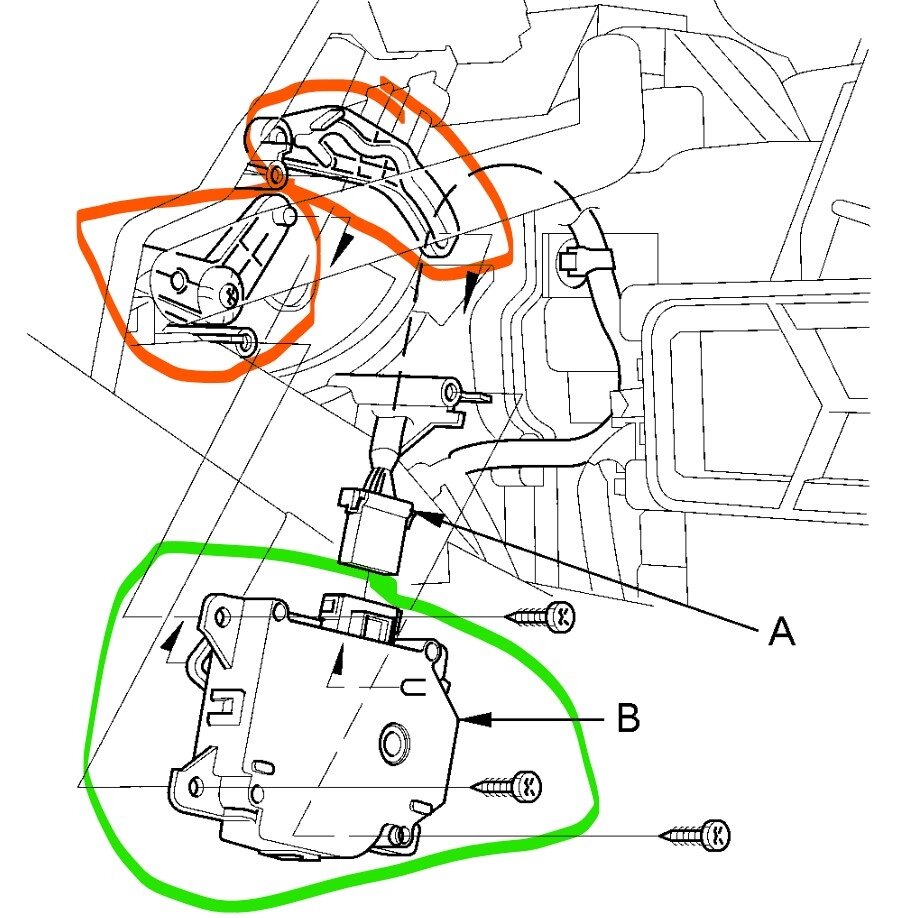 A
B