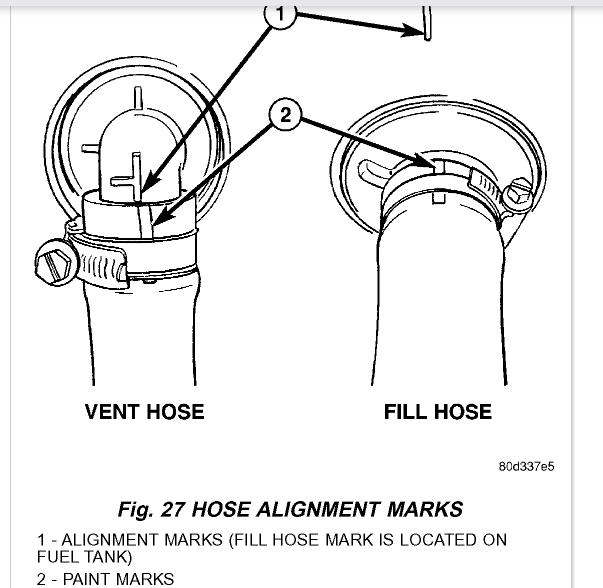 1

2

VENT HOSE

FILL HOSE

80d337e5

Fig. 27 HOSE ALIGNMENT MARKS

1 - ALIGNMENT MARKS (FILL HOSE MARK IS LOCATED ON FUEL TANK)

2 - PAINT MARKS