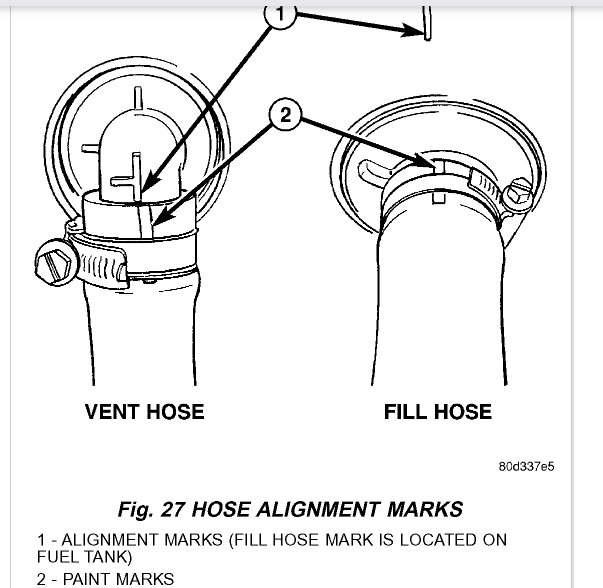 1

2

VENT HOSE

FILL HOSE

80d337e5

Fig. 27 HOSE ALIGNMENT MARKS

1 - ALIGNMENT MARKS (FILL HOSE MARK IS LOCATED ON FUEL TANK)

2 - PAINT MARKS