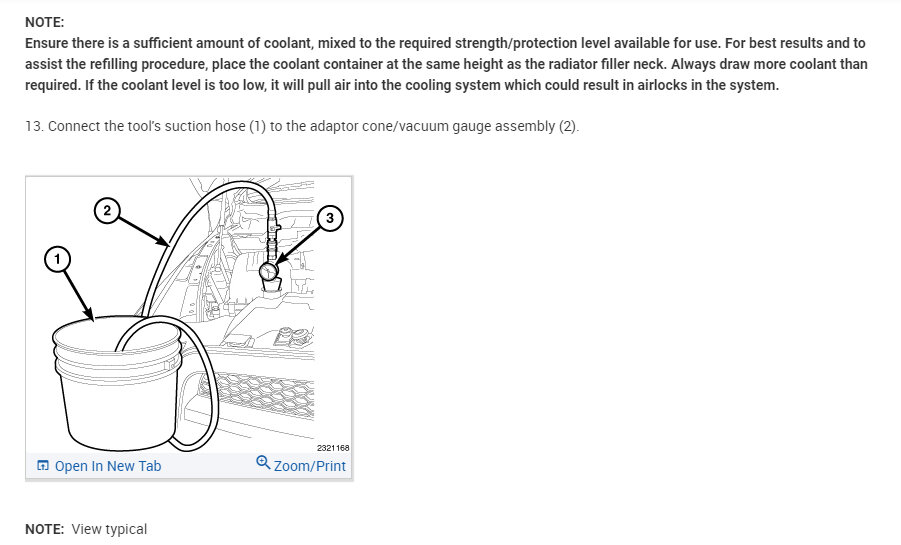 NOTE:
Ensure there is a sufficient amount of coolant, mixed to the required strength/protection level available for use. For best results and to assist the refilling procedure, place the coolant container at the same height as the radiator filler neck. Always draw more coolant than required. If the coolant level is too low, it will pull air into the cooling system which could result in airlocks in the system.

13. Connect the tool's suction hose (1) to the adaptor cone/vacuum gauge assembly (2).

2
3
1
2321168
Open In New Tab
Zoom/Print

NOTE: View typical