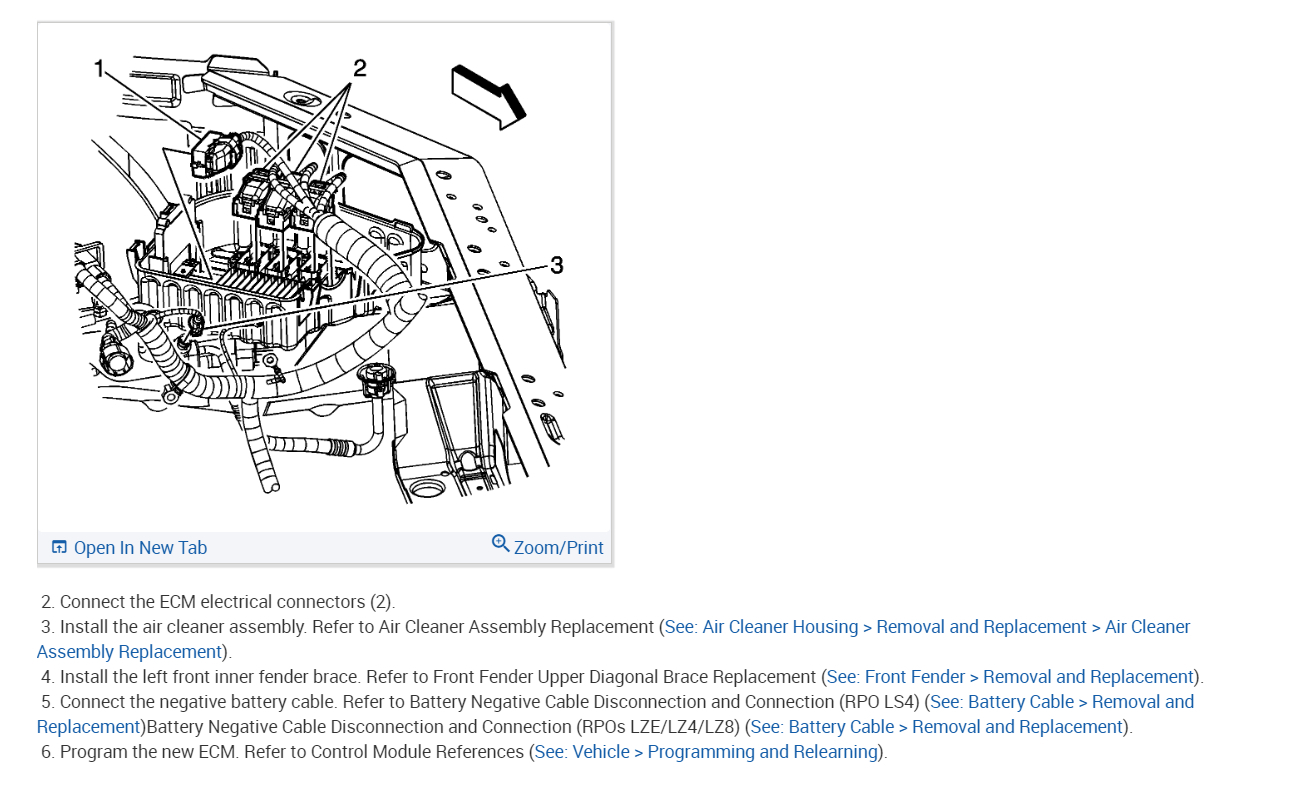 1
2
3

Open In New Tab
Zoom/Print

2. Connect the ECM electrical connectors (2).
3. Install the air cleaner assembly. Refer to Air Cleaner Assembly Replacement (See: Air Cleaner Housing > Removal and Replacement > Air Cleaner Assembly Replacement).
4. Install the left front inner fender brace. Refer to Front Fender Upper Diagonal Brace Replacement (See: Front Fender > Removal and Replacement).
5. Connect the negative battery cable. Refer to Battery Negative Cable Disconnection and Connection (RPO LS4) (See: Battery Cable > Removal and Replacement)Battery Negative Cable Disconnection and Connection (RPOs LZE/LZ4/LZ8) (See: Battery Cable > Removal and Replacement).
6. Program the new ECM. Refer to Control Module References (See: Vehicle > Programming and Relearning).