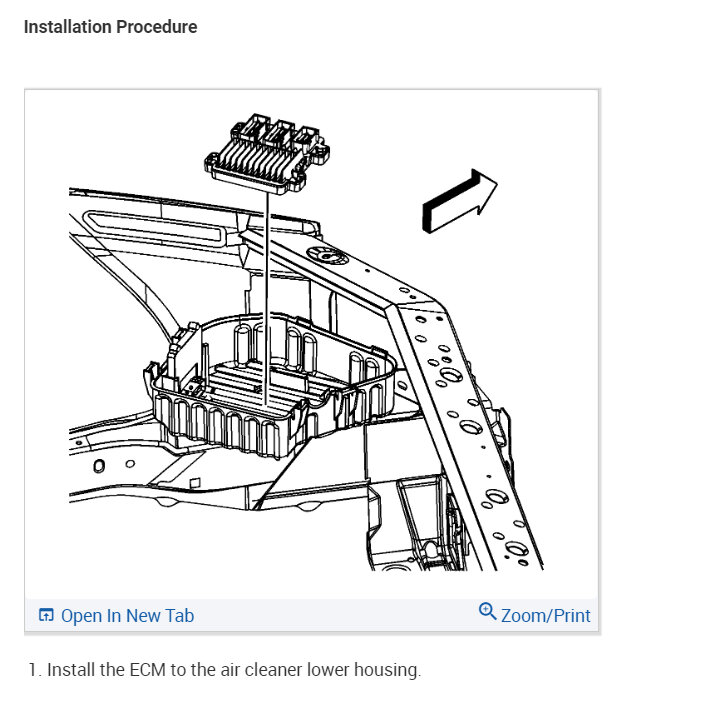 Installation Procedure

Open In New Tab

Zoom/Print

1. Install the ECM to the air cleaner lower housing.