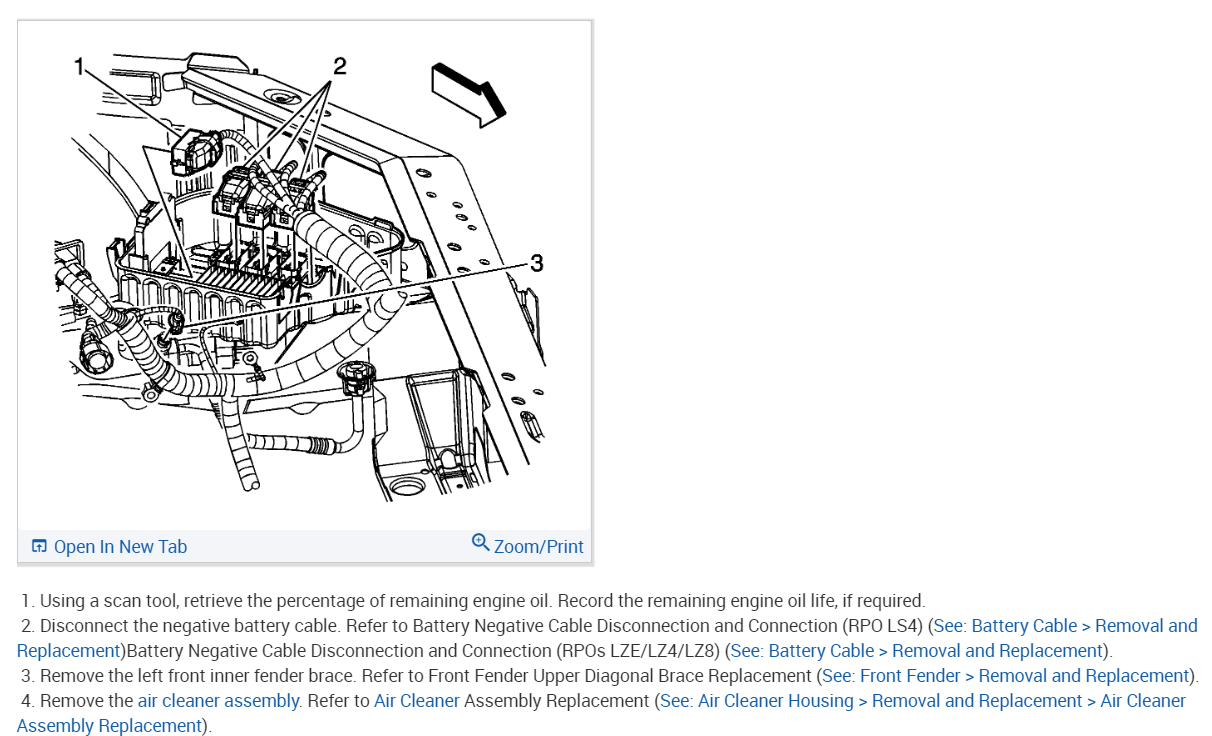 1
2
3

Open In New Tab
Zoom/Print

1. Using a scan tool, retrieve the percentage of remaining engine oil. Record the remaining engine oil life, if required.
2. Disconnect the negative battery cable. Refer to Battery Negative Cable Disconnection and Connection (RPO LS4) (See: Battery Cable > Removal and Replacement)Battery Negative Cable Disconnection and Connection (RPOs LZE/LZ4/LZ8) (See: Battery Cable > Removal and Replacement).
3. Remove the left front inner fender brace. Refer to Front Fender Upper Diagonal Brace Replacement (See: Front Fender > Removal and Replacement).
4. Remove the air cleaner assembly. Refer to Air Cleaner Assembly Replacement (See: Air Cleaner Housing > Removal and Replacement > Air Cleaner Assembly Replacement).