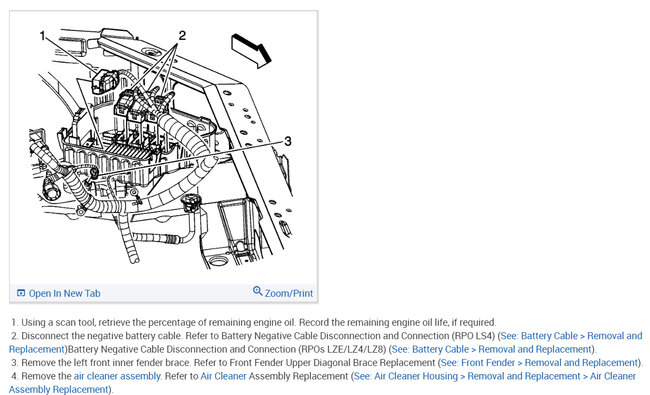 1

2

3

Open In New Tab

Zoom/Print

1. Using a scan tool, retrieve the percentage of remaining engine oil. Record the remaining engine oil life, if required.
2. Disconnect the negative battery cable. Refer to Battery Negative Cable Disconnection and Connection (RPO LS4) (See: Battery Cable > Removal and Replacement)Battery Negative Cable Disconnection and Connection (RPOs LZE/LZ4/LZ8) (See: Battery Cable > Removal and Replacement).
3. Remove the left front inner fender brace. Refer to Front Fender Upper Diagonal Brace Replacement (See: Front Fender > Removal and Replacement).
4. Remove the air cleaner assembly. Refer to Air Cleaner Assembly Replacement (See: Air Cleaner Housing > Removal and Replacement > Air Cleaner Assembly Replacement).