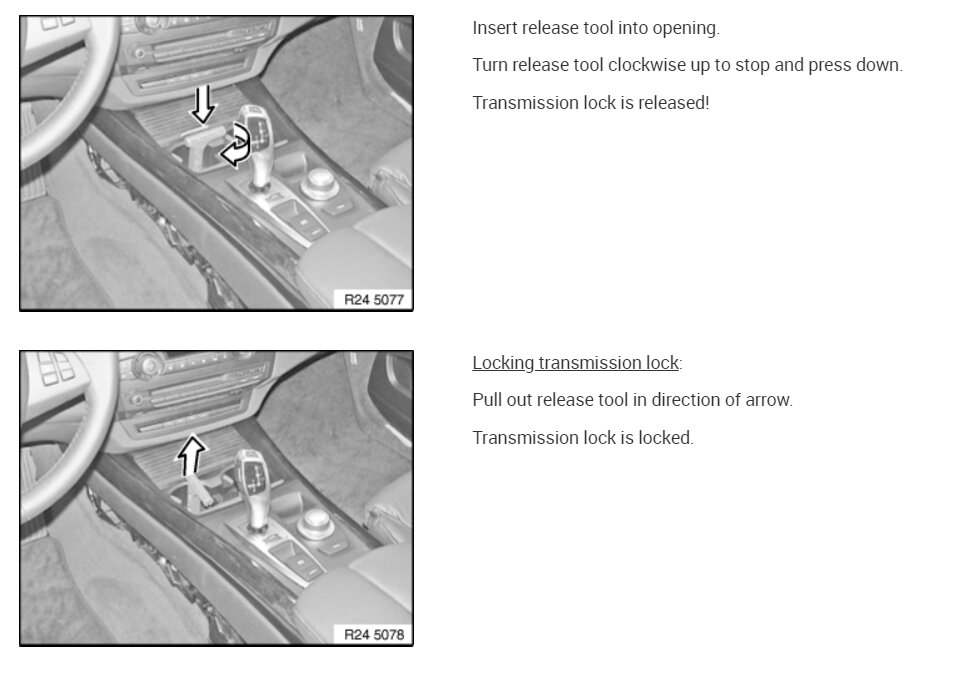 R24 5077

Insert release tool into opening.

Turn release tool clockwise up to stop and press down.

Transmission lock is released!

R24 5078

Locking transmission lock:

Pull out release tool in direction of arrow.

Transmission lock is locked.