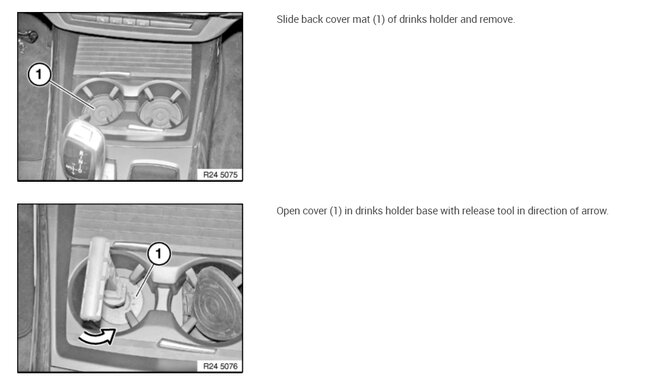 1

R24 5075

Slide back cover mat (1) of drinks holder and remove.

1

R24 5076

Open cover (1) in drinks holder base with release tool in direction of arrow.