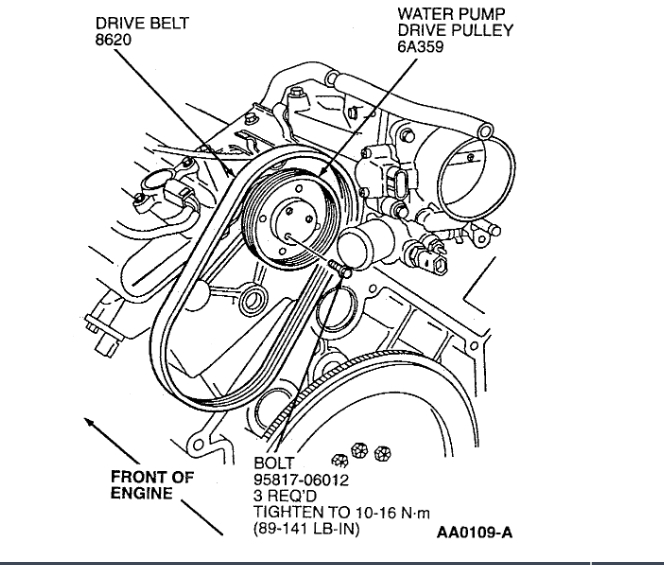 DRIVE BELT
8620

WATER PUMP
DRIVE PULLEY
6A359

FRONT OF
ENGINE

BOLT
95817-06012
3 REQ'D
TIGHTEN TO 10-16 N·m
(89-141 LB-IN)

AA0109-A