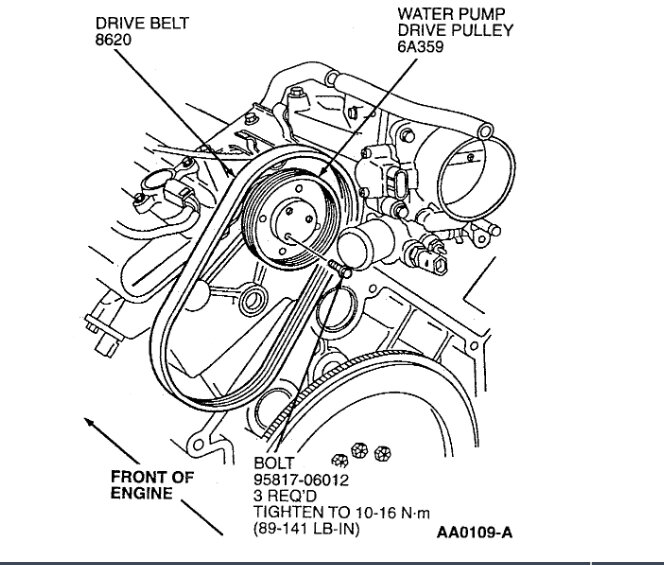 DRIVE BELT
8620

WATER PUMP
DRIVE PULLEY
6A359

FRONT OF
ENGINE

BOLT
95817-06012
3 REQ'D
TIGHTEN TO 10-16 N·m
(89-141 LB-IN)

AA0109-A