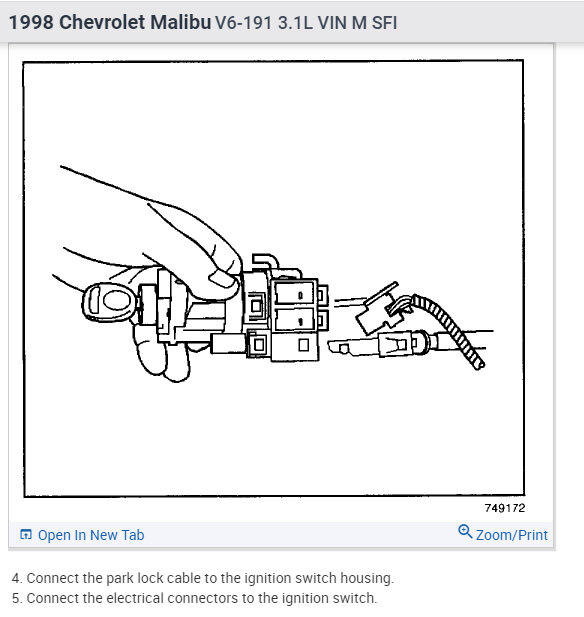 1998 Chevrolet Malibu V6-191 3.1L VIN M SFI

749172

Open In New Tab

Zoom/Print

4. Connect the park lock cable to the ignition switch housing.
5. Connect the electrical connectors to the ignition switch.