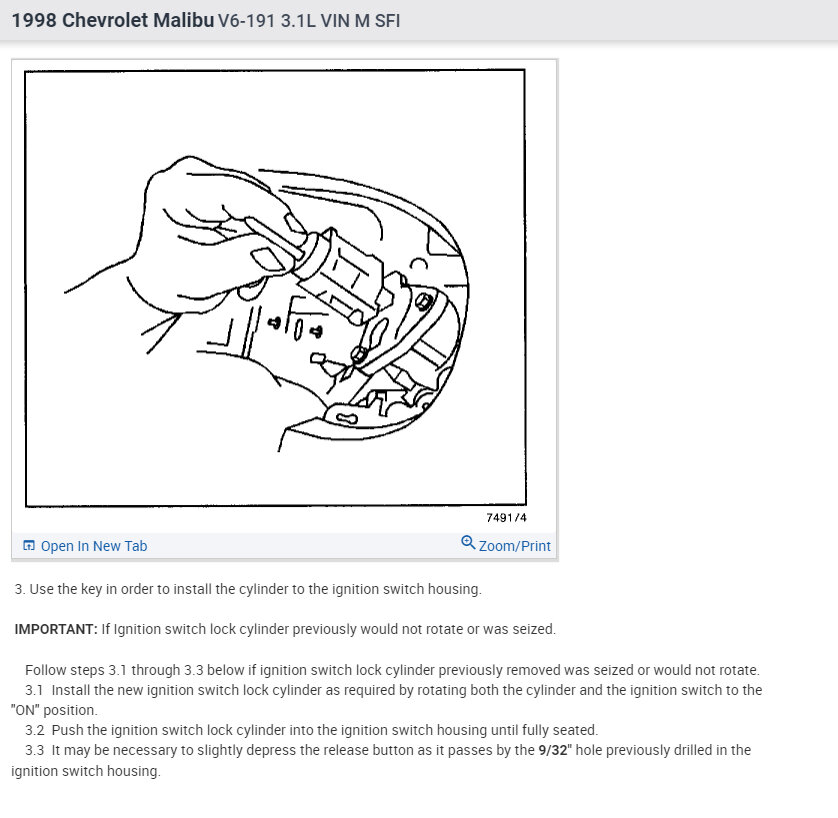 1998 Chevrolet Malibu V6-191 3.1L VIN M SFI

7491/4

Open In New Tab

Zoom/Print

3. Use the key in order to install the cylinder to the ignition switch housing.

IMPORTANT: If Ignition switch lock cylinder previously would not rotate or was seized.

Follow steps 3.1 through 3.3 below if ignition switch lock cylinder previously removed was seized or would not rotate.
3.1 Install the new ignition switch lock cylinder as required by rotating both the cylinder and the ignition switch to the "ON" position.
3.2 Push the ignition switch lock cylinder into the ignition switch housing until fully seated.
3.3 It may be necessary to slightly depress the release button as it passes by the 9/32" hole previously drilled in the ignition switch housing.