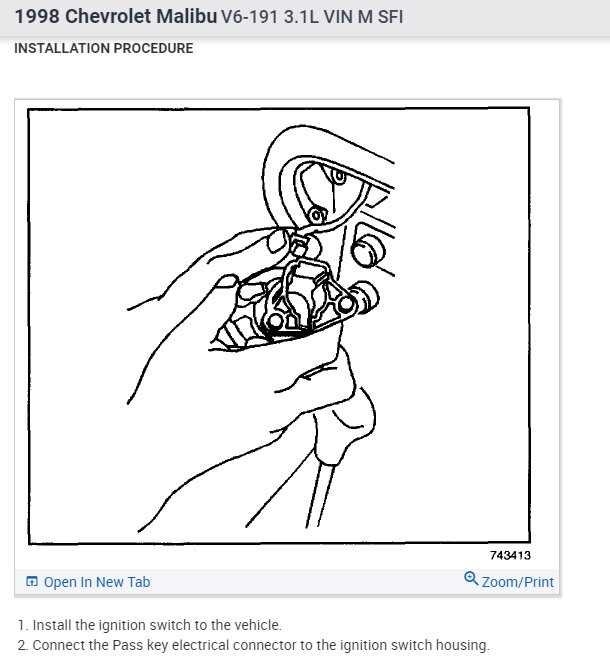 1998 Chevrolet Malibu V6-191 3.1L VIN M SFI
INSTALLATION PROCEDURE

743413

Open In New Tab Zoom/Print

1. Install the ignition switch to the vehicle.
2. Connect the Pass key electrical connector to the ignition switch housing.