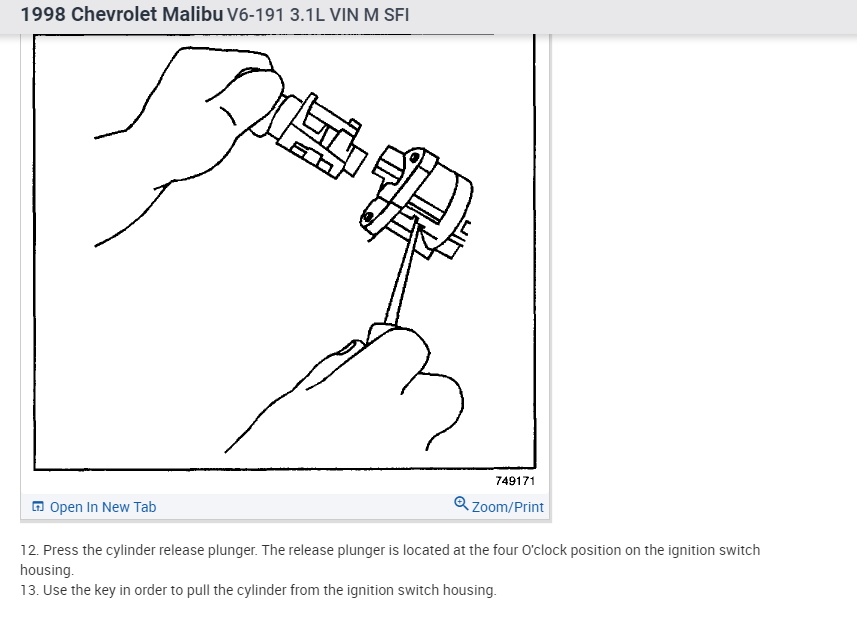 1998 Chevrolet Malibu V6-191 3.1L VIN M SFI

749171

Open In New Tab

Zoom/Print

12. Press the cylinder release plunger. The release plunger is located at the four O'clock position on the ignition switch housing.
13. Use the key in order to pull the cylinder from the ignition switch housing.