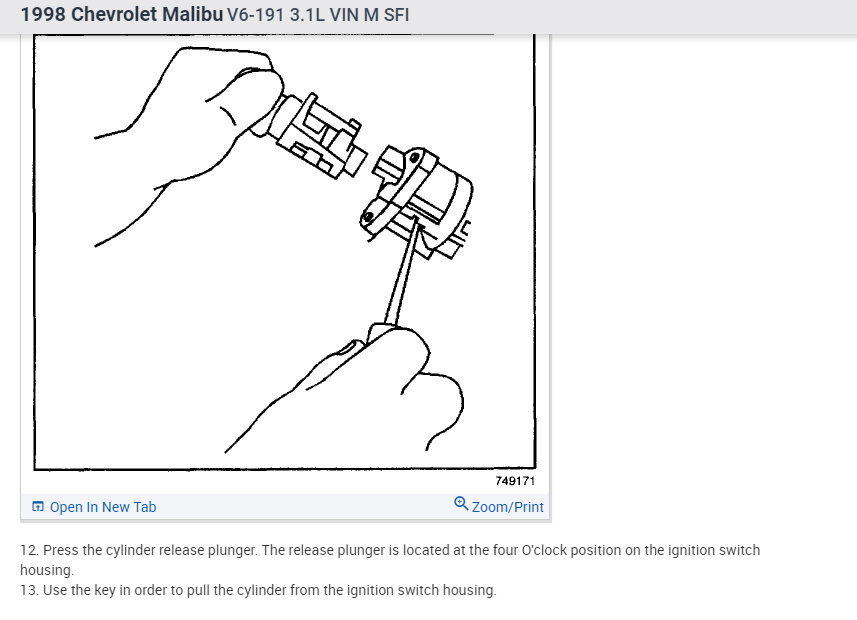 1998 Chevrolet Malibu V6-191 3.1L VIN M SFI

749171

Open In New Tab

Zoom/Print

12. Press the cylinder release plunger. The release plunger is located at the four O'clock position on the ignition switch housing.
13. Use the key in order to pull the cylinder from the ignition switch housing.