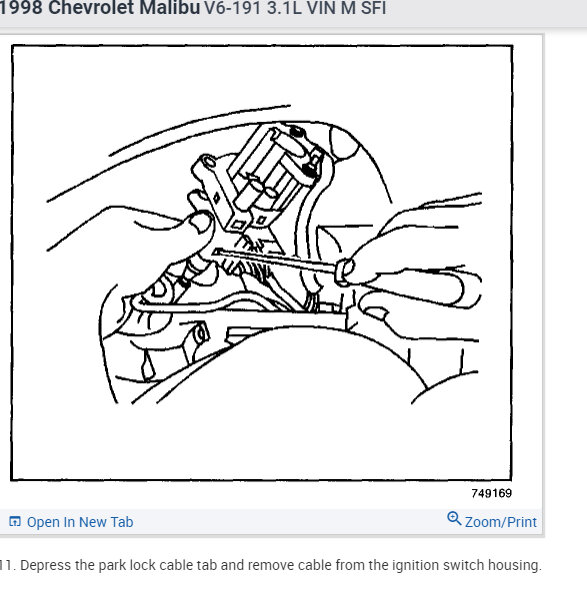 1998 Chevrolet Malibu V6-191 3.1L VIN M SFI

749169

Open In New Tab

Zoom/Print

11. Depress the park lock cable tab and remove cable from the ignition switch housing.