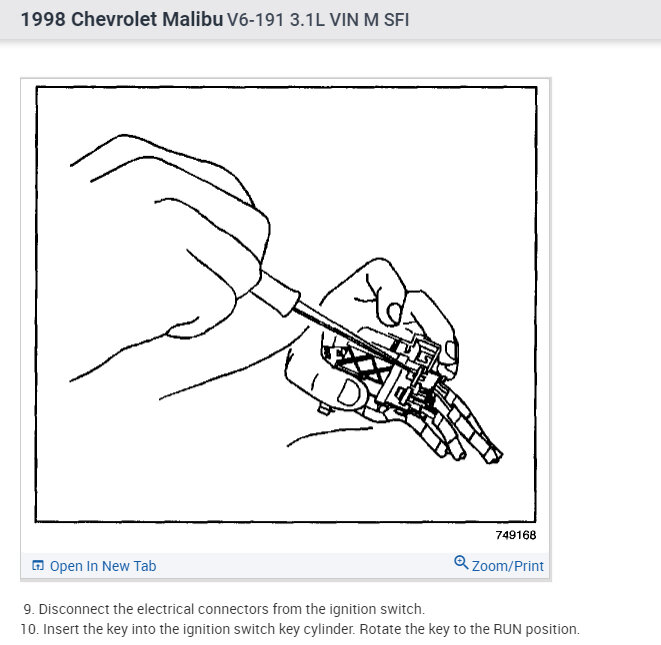 1998 Chevrolet Malibu V6-191 3.1L VIN M SFI

749168

Open In New Tab

Zoom/Print

9. Disconnect the electrical connectors from the ignition switch.

10. Insert the key into the ignition switch key cylinder. Rotate the key to the RUN position.