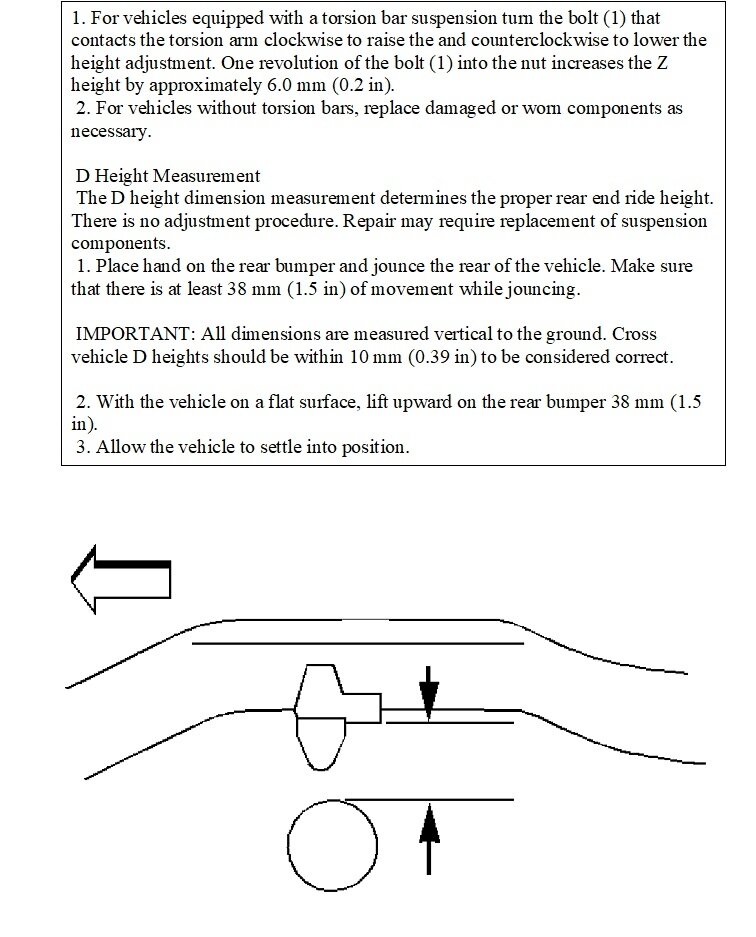 1. For vehicles equipped with a torsion bar suspension turn the bolt (1) that contacts the torsion arm clockwise to raise the and counterclockwise to lower the height adjustment. One revolution of the bolt (1) into the nut increases the Z height by approximately 6.0 mm (0.2 in).
2. For vehicles without torsion bars, replace damaged or worn components as necessary.

D Height Measurement
The D height dimension measurement determines the proper rear end ride height. There is no adjustment procedure. Repair may require replacement of suspension components.
1. Place hand on the rear bumper and jounce the rear of the vehicle. Make sure that there is at least 38 mm (1.5 in) of movement while jouncing.

IMPORTANT: All dimensions are measured vertical to the ground. Cross vehicle D heights should be within 10 mm (0.39 in) to be considered correct.

2. With the vehicle on a flat surface, lift upward on the rear bumper 38 mm (1.5 in).
3. Allow the vehicle to settle into position.