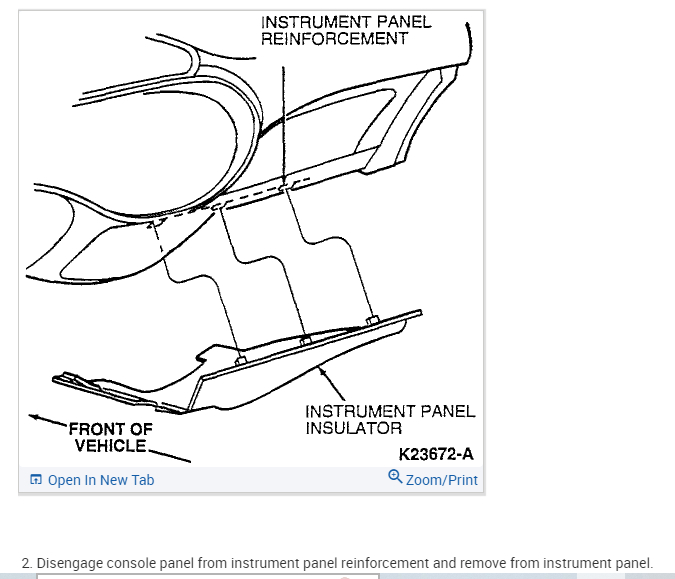 INSTRUMENT PANEL REINFORCEMENT

FRONT OF VEHICLE

INSTRUMENT PANEL INSULATOR

K23672-A

Open In New Tab

Zoom/Print

2. Disengage console panel from instrument panel reinforcement and remove from instrument panel.