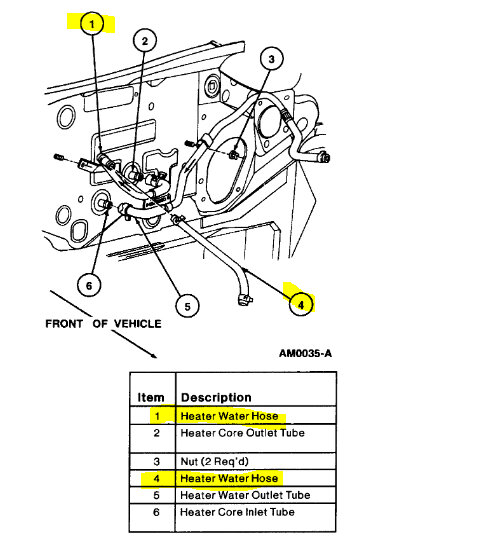 1
2
3
6
5
4

FRONT OF VEHICLE

AM0035-A

| Item | Description |
|---|---|
| 1 | Heater Water Hose |
| 2 | Heater Core Outlet Tube |
| 3 | Nut (2 Req'd) |
| 4 | Heater Water Hose |
| 5 | Heater Water Outlet Tube |
| 6 | Heater Core Inlet Tube |