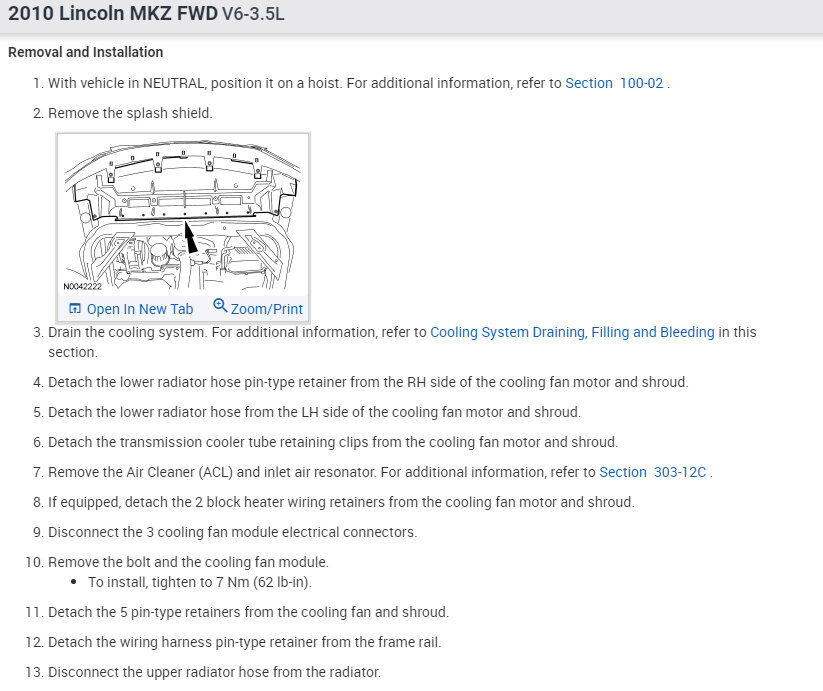 2010 Lincoln MKZ FWD V6-3.5L

Removal and Installation

1. With vehicle in NEUTRAL, position it on a hoist. For additional information, refer to Section 100-02 .

2. Remove the splash shield.

N0042222

Open In New Tab Zoom/Print

3. Drain the cooling system. For additional information, refer to Cooling System Draining, Filling and Bleeding in this section.

4. Detach the lower radiator hose pin-type retainer from the RH side of the cooling fan motor and shroud.

5. Detach the lower radiator hose from the LH side of the cooling fan motor and shroud.

6. Detach the transmission cooler tube retaining clips from the cooling fan motor and shroud.

7. Remove the Air Cleaner (ACL) and inlet air resonator. For additional information, refer to Section 303-12C .

8. If equipped, detach the 2 block heater wiring retainers from the cooling fan motor and shroud.

9. Disconnect the 3 cooling fan module electrical connectors.

10. Remove the bolt and the cooling fan module.
• To install, tighten to 7 Nm (62 lb-in).

11. Detach the 5 pin-type retainers from the cooling fan and shroud.

12. Detach the wiring harness pin-type retainer from the frame rail.

13. Disconnect the upper radiator hose from the radiator.