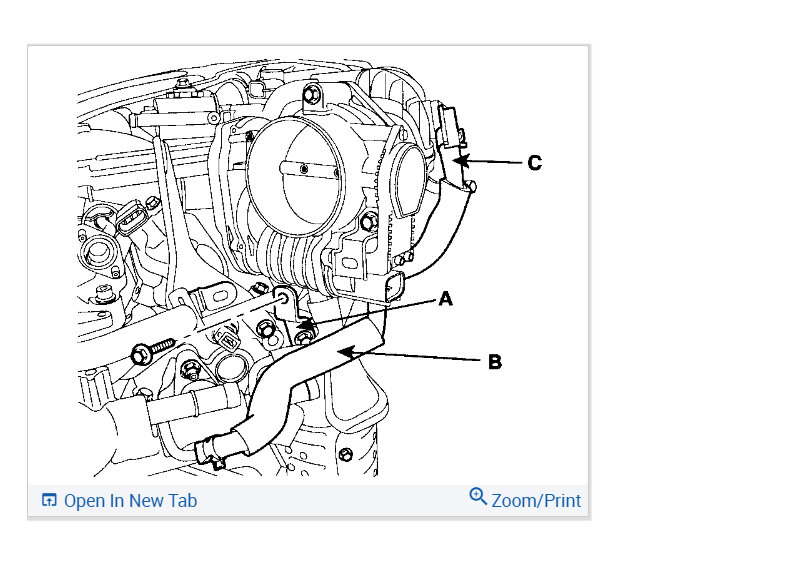 C
A
B
Open In New Tab
Zoom/Print