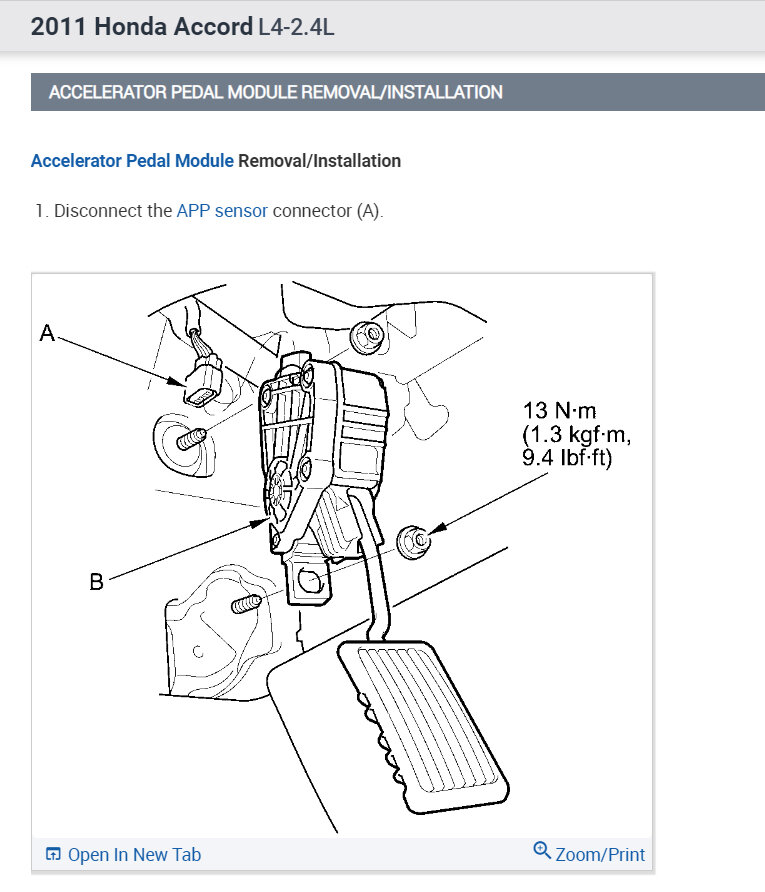 2011 Honda Accord L4-2.4L

ACCELERATOR PEDAL MODULE REMOVAL/INSTALLATION

Accelerator Pedal Module Removal/Installation

1. Disconnect the APP sensor connector (A).

A

13 N·m (1.3 kgf·m, 9.4 lbf·ft)

B

Open In New Tab

Zoom/Print